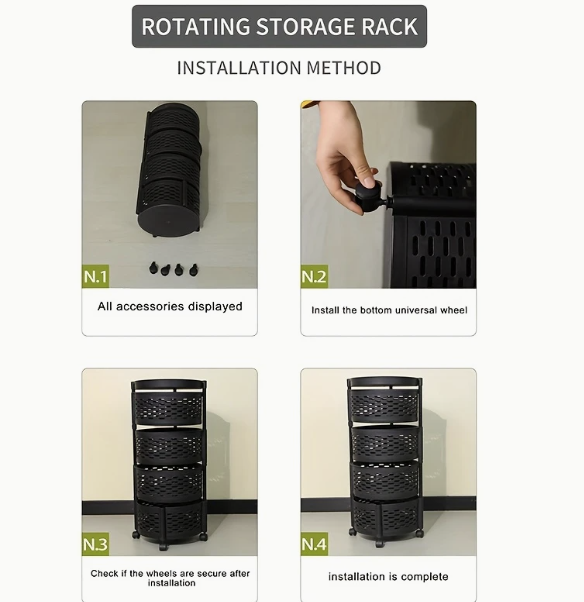 ROTATING STORAGE RACK

INSTALLATION METHOD

N.1

All accessories displayed

N.2

Install the bottom universal wheel

N.3

Check if the wheels are secure after installation

N.4

installation is complete