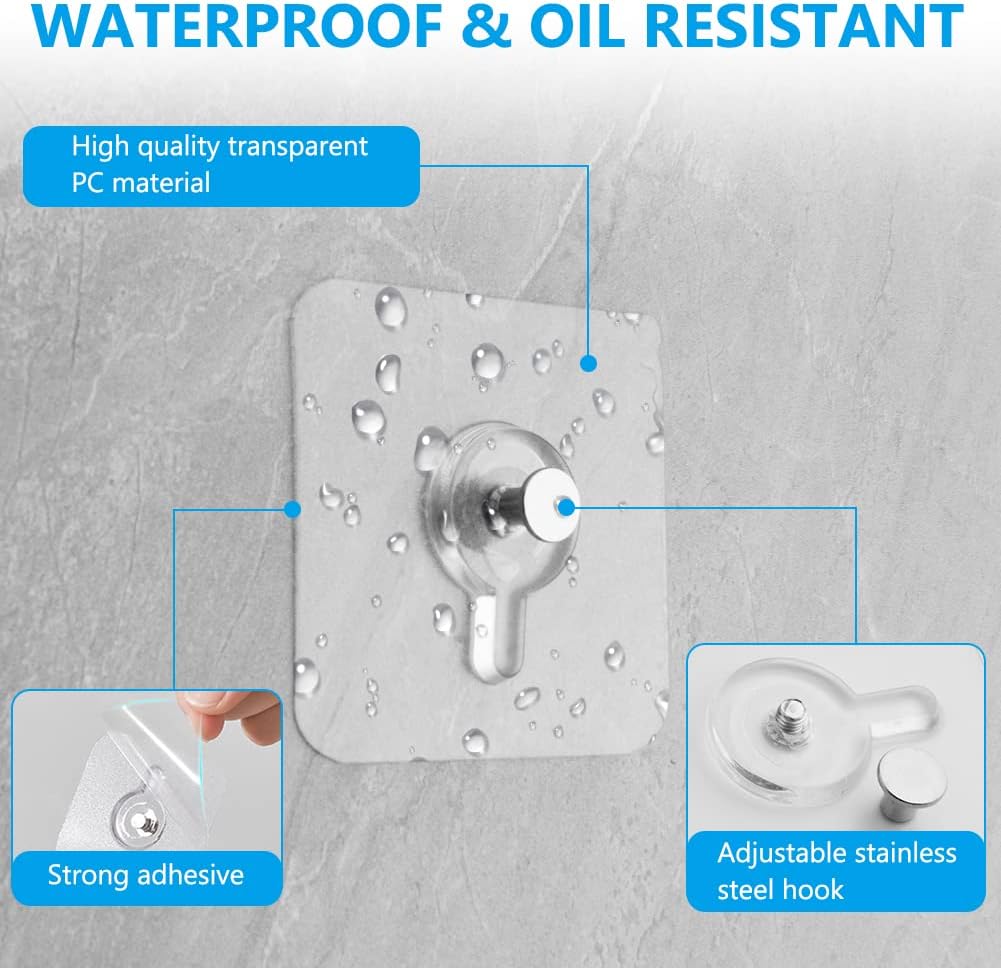 WATERPROOF & OIL RESISTANT

High quality transparent PC material

Strong adhesive

Adjustable stainless steel hook