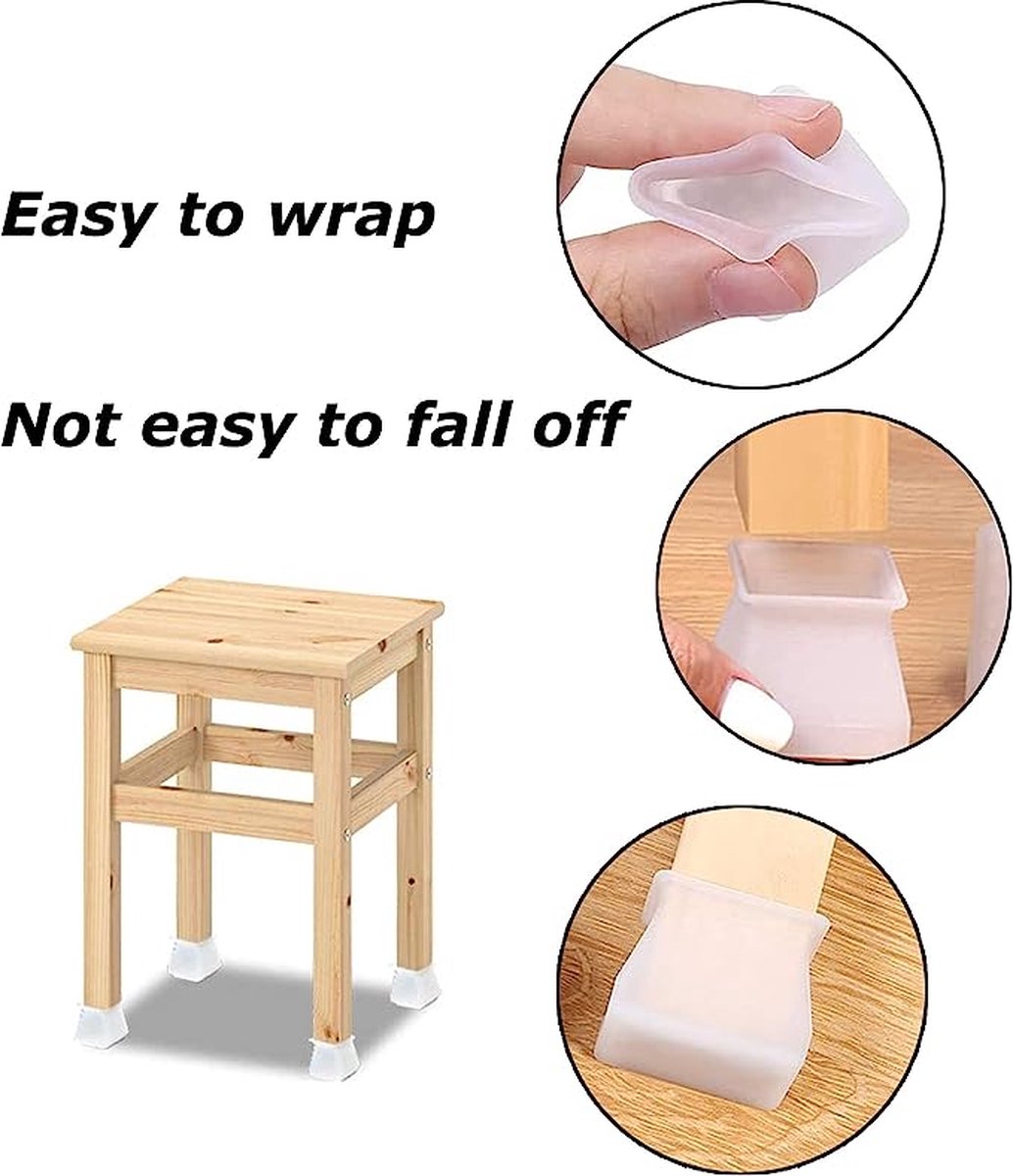 Easy to wrap

Not easy to fall off